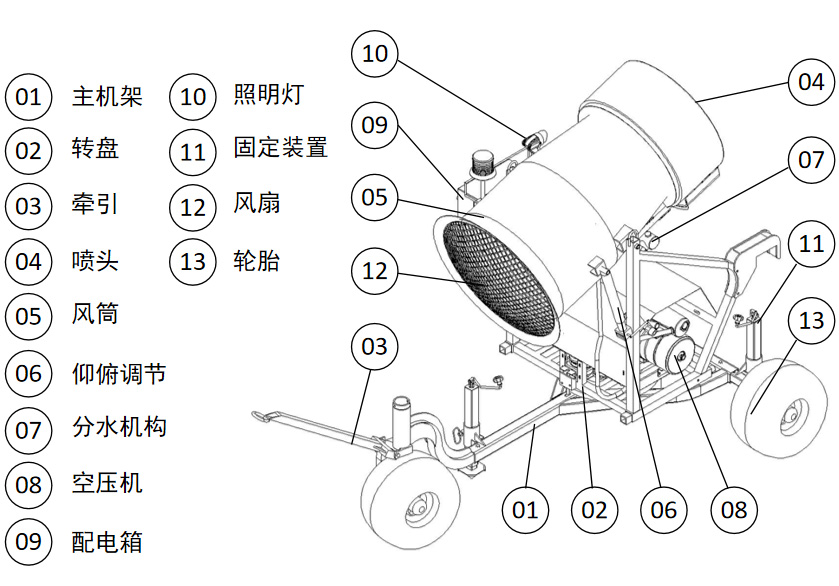 01 主机架
02 转盘
03 牵引
04 喷头
05 风筒
06 仰俯调节
07 分水机构
08 空压机
09 配电箱

10 照明灯
11 固定装置
12 风扇
13 轮胎

10
09
05
12
03
04
07
11
13
01
02
06
08